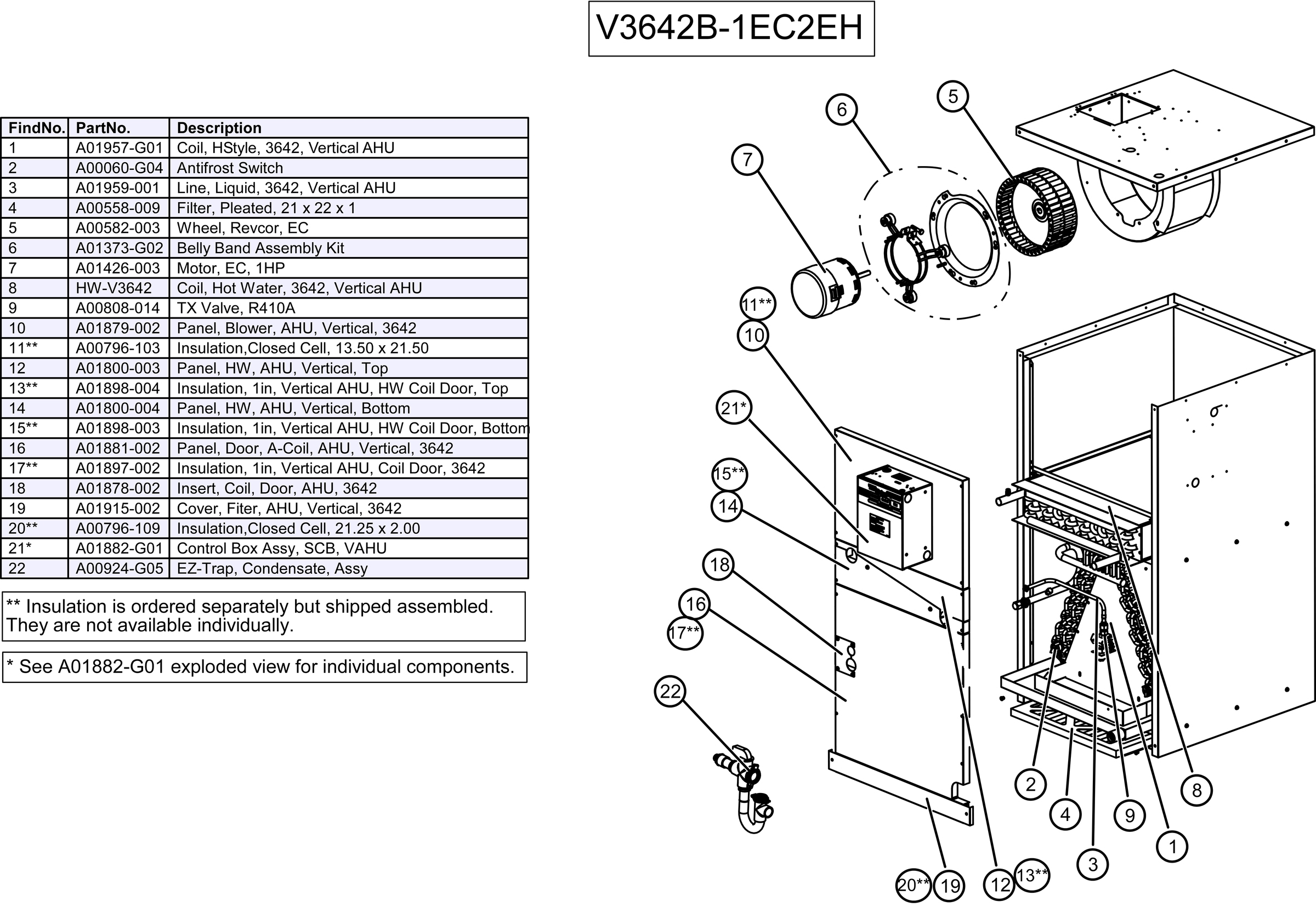 V3642B-1EC2EH

| FindNo. | PartNo. | Description |
|---|---|---|
| 1 | A01957-G01 | Coil, HStyle, 3642, Vertical AHU |
| 2 | A00060-G04 | Antifrost Switch |
| 3 | A01959-001 | Line, Liquid, 3642, Vertical AHU |
| 4 | A00558-009 | Filter, Pleated, 21 x 22 x 1 |
| 5 | A00582-003 | Wheel, Revcor, EC |
| 6 | A01373-G02 | Belly Band Assembly Kit |
| 7 | A01426-003 | Motor, EC, 1HP |
| 8 | HW-V3642 | Coil, Hot Water, 3642, Vertical AHU |
| 9 | A00808-014 | TX Valve, R410A |
| 10 | A01879-002 | Panel, Blower, AHU, Vertical, 3642 |
| 11** | A00796-103 | Insulation,Closed Cell, 13.50 x 21.50 |
| 12 | A01800-003 | Panel, HW, AHU, Vertical, Top |
| 13** | A01898-004 | Insulation, 1in, Vertical AHU, HW Coil Door, Top |
| 14 | A01800-004 | Panel, HW, AHU, Vertical, Bottom |
| 15** | A01898-003 | Insulation, 1in, Vertical AHU, HW Coil Door, Bottom |
| 16 | A01881-002 | Panel, Door, A-Coil, AHU, Vertical, 3642 |
| 17** | A01897-002 | Insulation, 1in, Vertical AHU, Coil Door, 3642 |
| 18 | A01878-002 | Insert, Coil, Door, AHU, 3642 |
| 19 | A01915-002 | Cover, Fiter, AHU, Vertical, 3642 |
| 20** | A00796-109 | Insulation,Closed Cell, 21.25 x 2.00 |
| 21* | A01882-G01 | Control Box Assy, SCB, VAHU |
| 22 | A00924-G05 | EZ-Trap, Condensate, Assy |

** Insulation is ordered separately but shipped assembled. They are not available individually.

* See A01882-G01 exploded view for individual components.

6 5 7 11** 10 21* 15** 14 18 16 17** 22 2 4 9 8 1 3 20** 19 12 13**