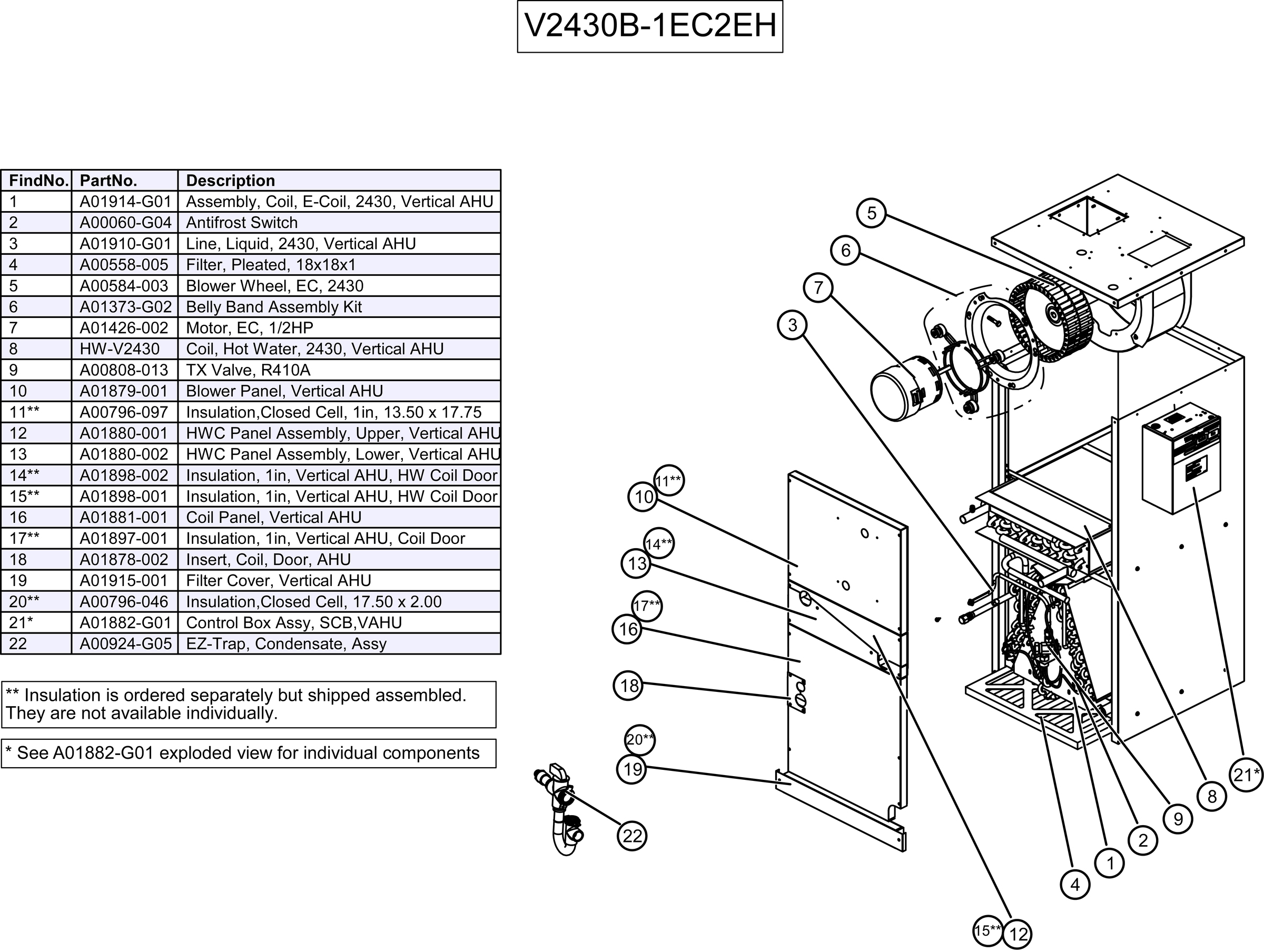 V2430B-1EC2EH

| FindNo. | PartNo. | Description |
|---|---|---|
| 1 | A01914-G01 | Assembly, Coil, E-Coil, 2430, Vertical AHU |
| 2 | A00060-G04 | Antifrost Switch |
| 3 | A01910-G01 | Line, Liquid, 2430, Vertical AHU |
| 4 | A00558-005 | Filter, Pleated, 18x18x1 |
| 5 | A00584-003 | Blower Wheel, EC, 2430 |
| 6 | A01373-G02 | Belly Band Assembly Kit |
| 7 | A01426-002 | Motor, EC, 1/2HP |
| 8 | HW-V2430 | Coil, Hot Water, 2430, Vertical AHU |
| 9 | A00808-013 | TX Valve, R410A |
| 10 | A01879-001 | Blower Panel, Vertical AHU |
| 11** | A00796-097 | Insulation,Closed Cell, 1in, 13.50 x 17.75 |
| 12 | A01880-001 | HWC Panel Assembly, Upper, Vertical AHU |
| 13 | A01880-002 | HWC Panel Assembly, Lower, Vertical AHU |
| 14** | A01898-002 | Insulation, 1in, Vertical AHU, HW Coil Door |
| 15** | A01898-001 | Insulation, 1in, Vertical AHU, HW Coil Door |
| 16 | A01881-001 | Coil Panel, Vertical AHU |
| 17** | A01897-001 | Insulation, 1in, Vertical AHU, Coil Door |
| 18 | A01878-002 | Insert, Coil, Door, AHU |
| 19 | A01915-001 | Filter Cover, Vertical AHU |
| 20** | A00796-046 | Insulation,Closed Cell, 17.50 x 2.00 |
| 21* | A01882-G01 | Control Box Assy, SCB,VAHU |
| 22 | A00924-G05 | EZ-Trap, Condensate, Assy |

** Insulation is ordered separately but shipped assembled. They are not available individually.

* See A01882-G01 exploded view for individual components

5
6
7
3
11**
10
14**
13
17**
16
18
20**
19
22
21*
8
9
2
1
4
15**
12