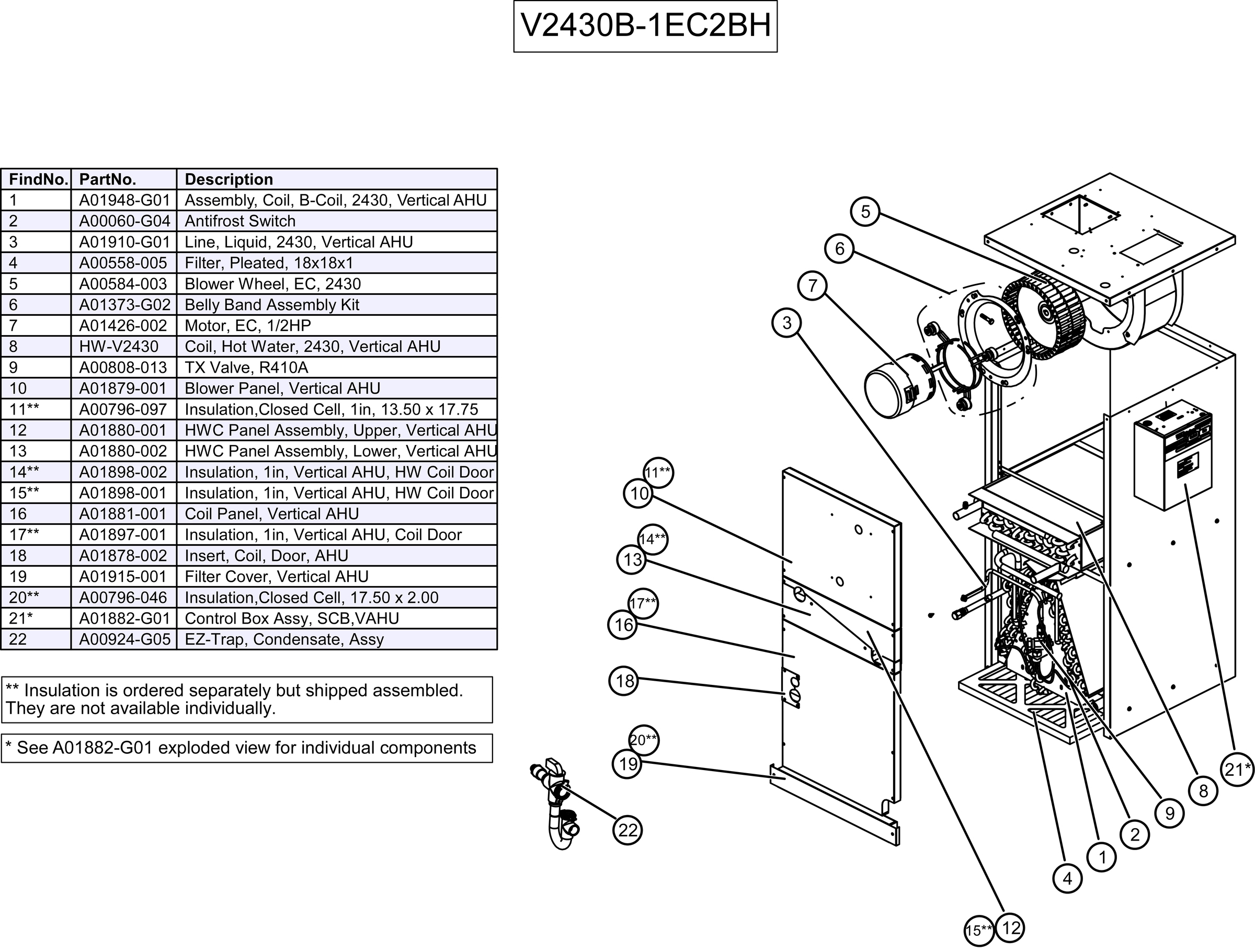 V2430B-1EC2BH

| FindNo. | PartNo. | Description |
|---|---|---|
| 1 | A01948-G01 | Assembly, Coil, B-Coil, 2430, Vertical AHU |
| 2 | A00060-G04 | Antifrost Switch |
| 3 | A01910-G01 | Line, Liquid, 2430, Vertical AHU |
| 4 | A00558-005 | Filter, Pleated, 18x18x1 |
| 5 | A00584-003 | Blower Wheel, EC, 2430 |
| 6 | A01373-G02 | Belly Band Assembly Kit |
| 7 | A01426-002 | Motor, EC, 1/2HP |
| 8 | HW-V2430 | Coil, Hot Water, 2430, Vertical AHU |
| 9 | A00808-013 | TX Valve, R410A |
| 10 | A01879-001 | Blower Panel, Vertical AHU |
| 11** | A00796-097 | Insulation,Closed Cell, 1in, 13.50 x 17.75 |
| 12 | A01880-001 | HWC Panel Assembly, Upper, Vertical AHU |
| 13 | A01880-002 | HWC Panel Assembly, Lower, Vertical AHU |
| 14** | A01898-002 | Insulation, 1in, Vertical AHU, HW Coil Door |
| 15** | A01898-001 | Insulation, 1in, Vertical AHU, HW Coil Door |
| 16 | A01881-001 | Coil Panel, Vertical AHU |
| 17** | A01897-001 | Insulation, 1in, Vertical AHU, Coil Door |
| 18 | A01878-002 | Insert, Coil, Door, AHU |
| 19 | A01915-001 | Filter Cover, Vertical AHU |
| 20** | A00796-046 | Insulation,Closed Cell, 17.50 x 2.00 |
| 21* | A01882-G01 | Control Box Assy, SCB,VAHU |
| 22 | A00924-G05 | EZ-Trap, Condensate, Assy |

** Insulation is ordered separately but shipped assembled. They are not available individually.

* See A01882-G01 exploded view for individual components

5
6
7
3
11**
10
14**
13
17**
16
18
20**
19
22
21*
8
9
2
1
4
15** 12