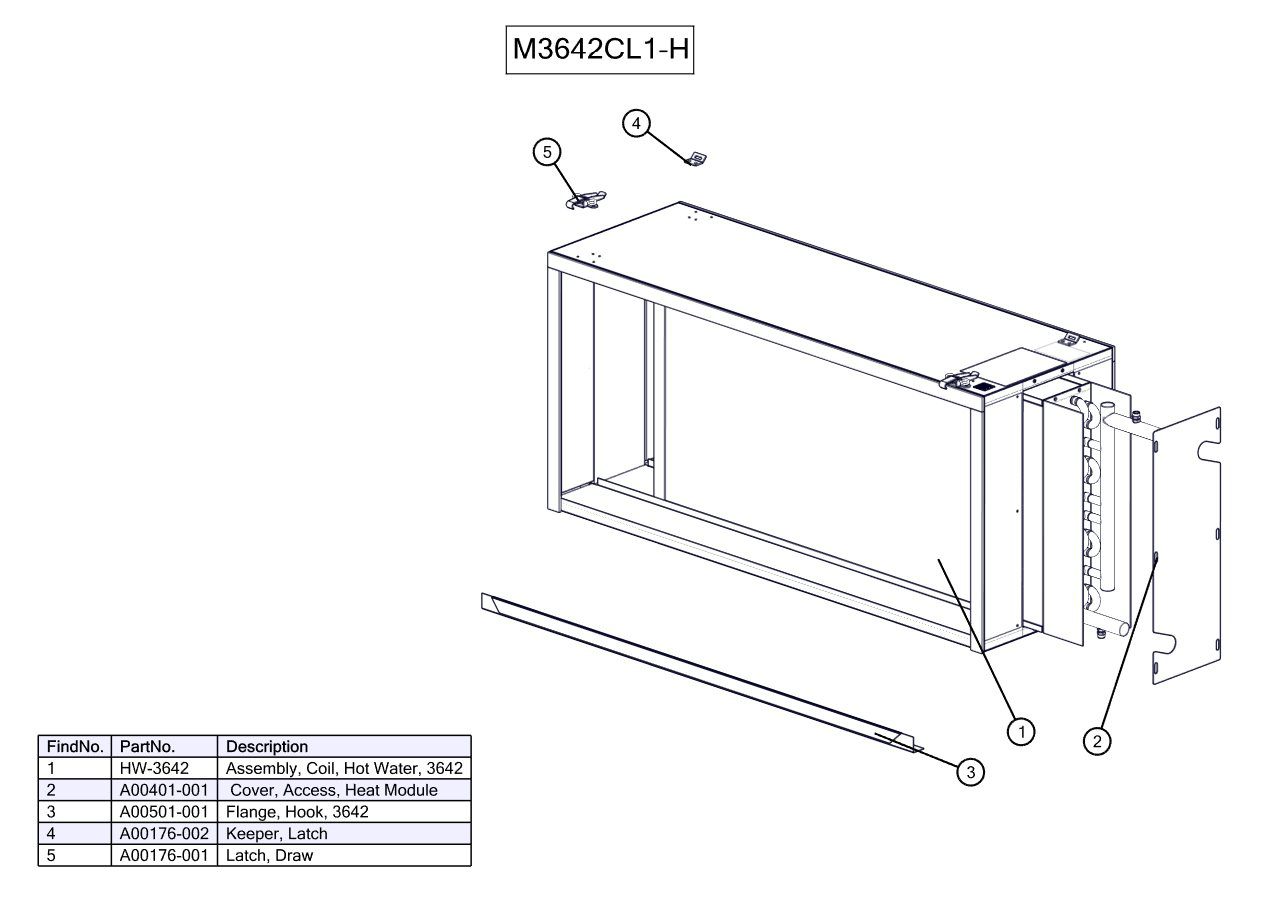 M3642CL1-H

4

5

1

2

3

| FindNo. | PartNo. | Description |
|---|---|---|
| 1 | HW-3642 | Assembly, Coil, Hot Water, 3642 |
| 2 | A00401-001 | Cover, Access, Heat Module |
| 3 | A00501-001 | Flange, Hook, 3642 |
| 4 | A00176-002 | Keeper, Latch |
| 5 | A00176-001 | Latch, Draw |