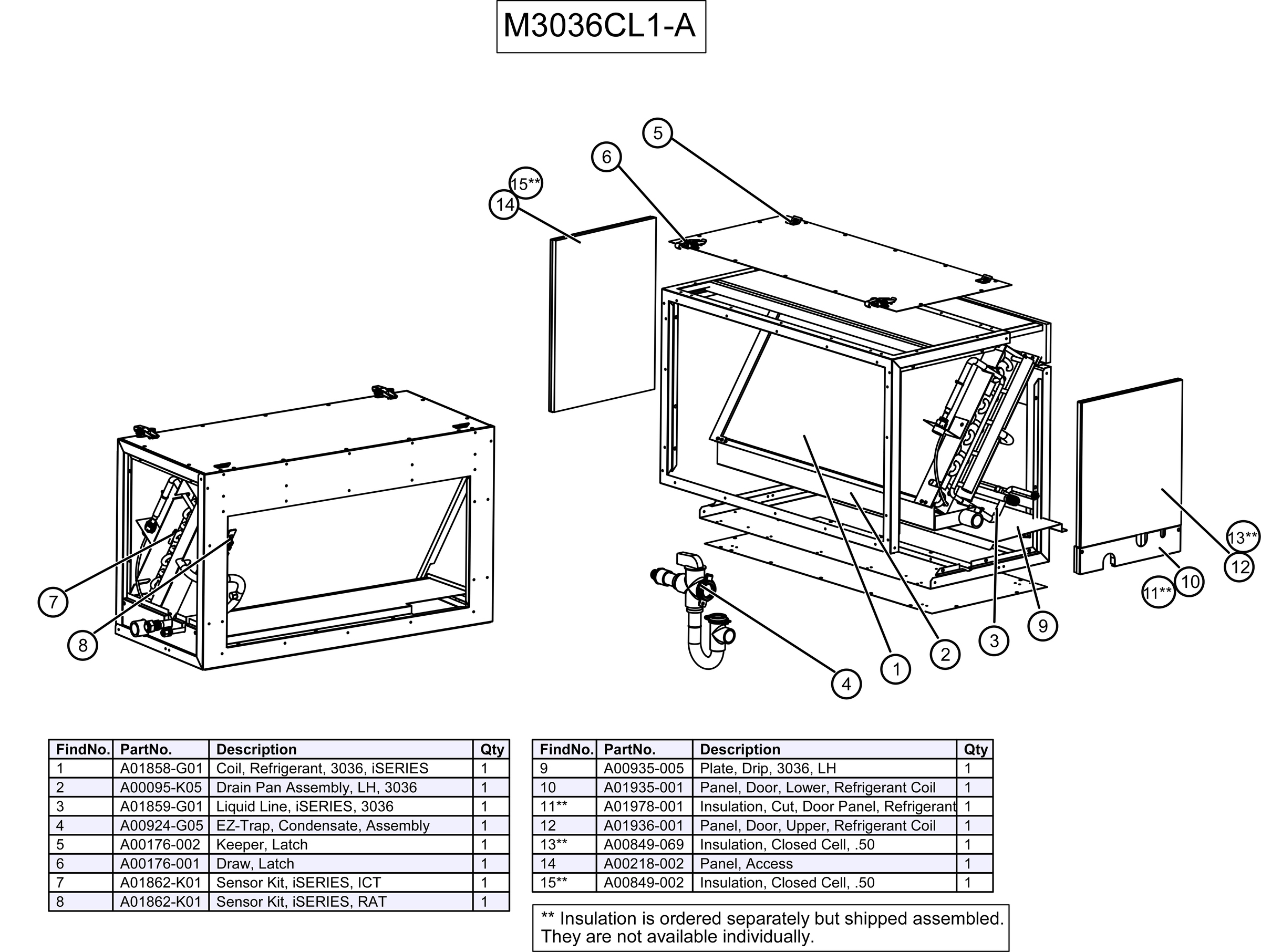 M3036CL1-A

5
6
15**
14
7
8
13**
12
10
11**
9
3
2
1
4

| FindNo. | PartNo. | Description | Qty |
|---|---|---|---|
| 1 | A01858-G01 | Coil, Refrigerant, 3036, iSERIES | 1 |
| 2 | A00095-K05 | Drain Pan Assembly, LH, 3036 | 1 |
| 3 | A01859-G01 | Liquid Line, iSERIES, 3036 | 1 |
| 4 | A00924-G05 | EZ-Trap, Condensate, Assembly | 1 |
| 5 | A00176-002 | Keeper, Latch | 1 |
| 6 | A00176-001 | Draw, Latch | 1 |
| 7 | A01862-K01 | Sensor Kit, iSERIES, ICT | 1 |
| 8 | A01862-K01 | Sensor Kit, iSERIES, RAT | 1 |

| FindNo. | PartNo. | Description | Qty |
|---|---|---|---|
| 9 | A00935-005 | Plate, Drip, 3036, LH | 1 |
| 10 | A01935-001 | Panel, Door, Lower, Refrigerant Coil | 1 |
| 11** | A01978-001 | Insulation, Cut, Door Panel, Refrigerant | 1 |
| 12 | A01936-001 | Panel, Door, Upper, Refrigerant Coil | 1 |
| 13** | A00849-069 | Insulation, Closed Cell, .50 | 1 |
| 14 | A00218-002 | Panel, Access | 1 |
| 15** | A00849-002 | Insulation, Closed Cell, .50 | 1 |

** Insulation is ordered separately but shipped assembled. They are not available individually.