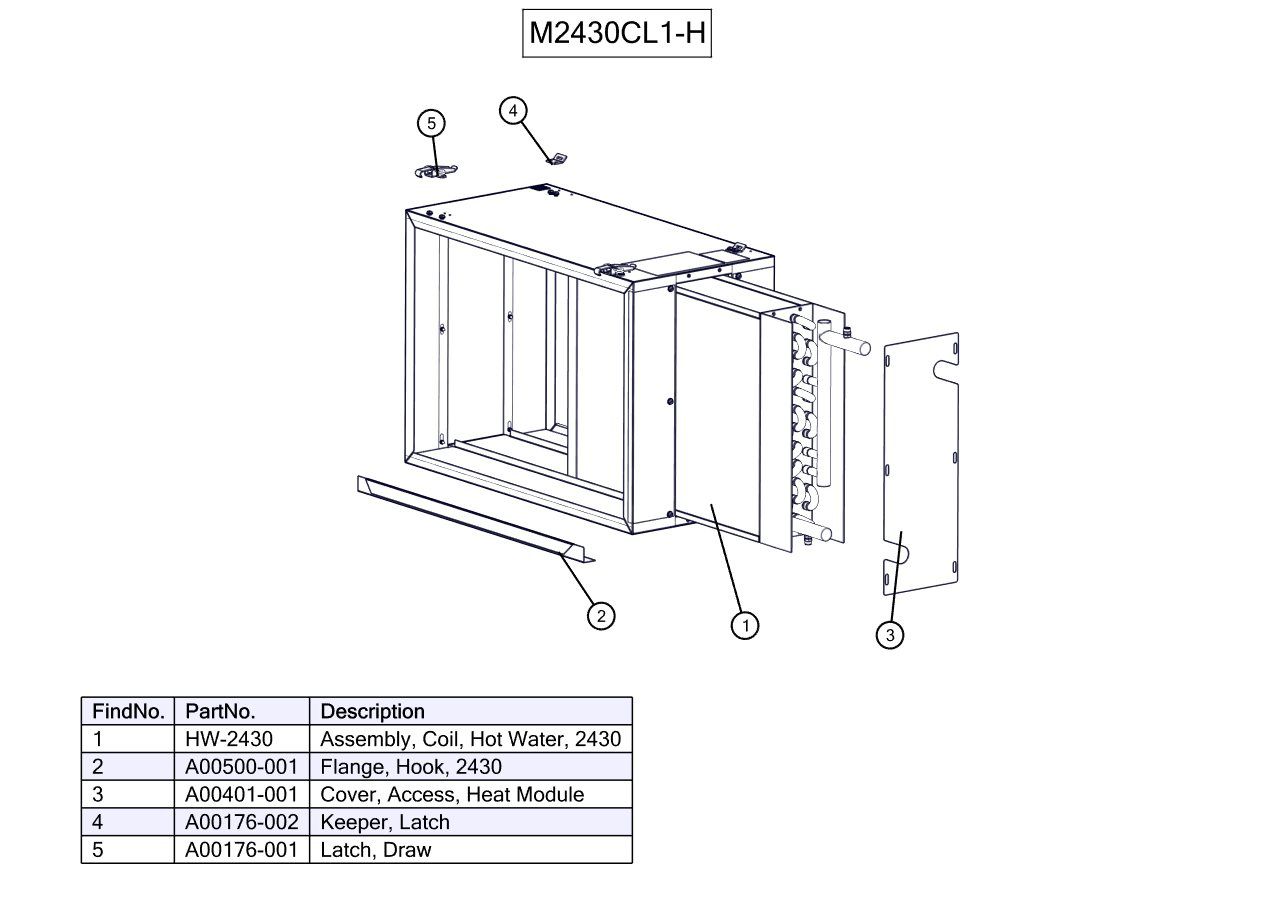 M2430CL1-H

5
4
2
1
3

| FindNo. | PartNo. | Description |
|---|---|---|
| 1 | HW-2430 | Assembly, Coil, Hot Water, 2430 |
| 2 | A00500-001 | Flange, Hook, 2430 |
| 3 | A00401-001 | Cover, Access, Heat Module |
| 4 | A00176-002 | Keeper, Latch |
| 5 | A00176-001 | Latch, Draw |