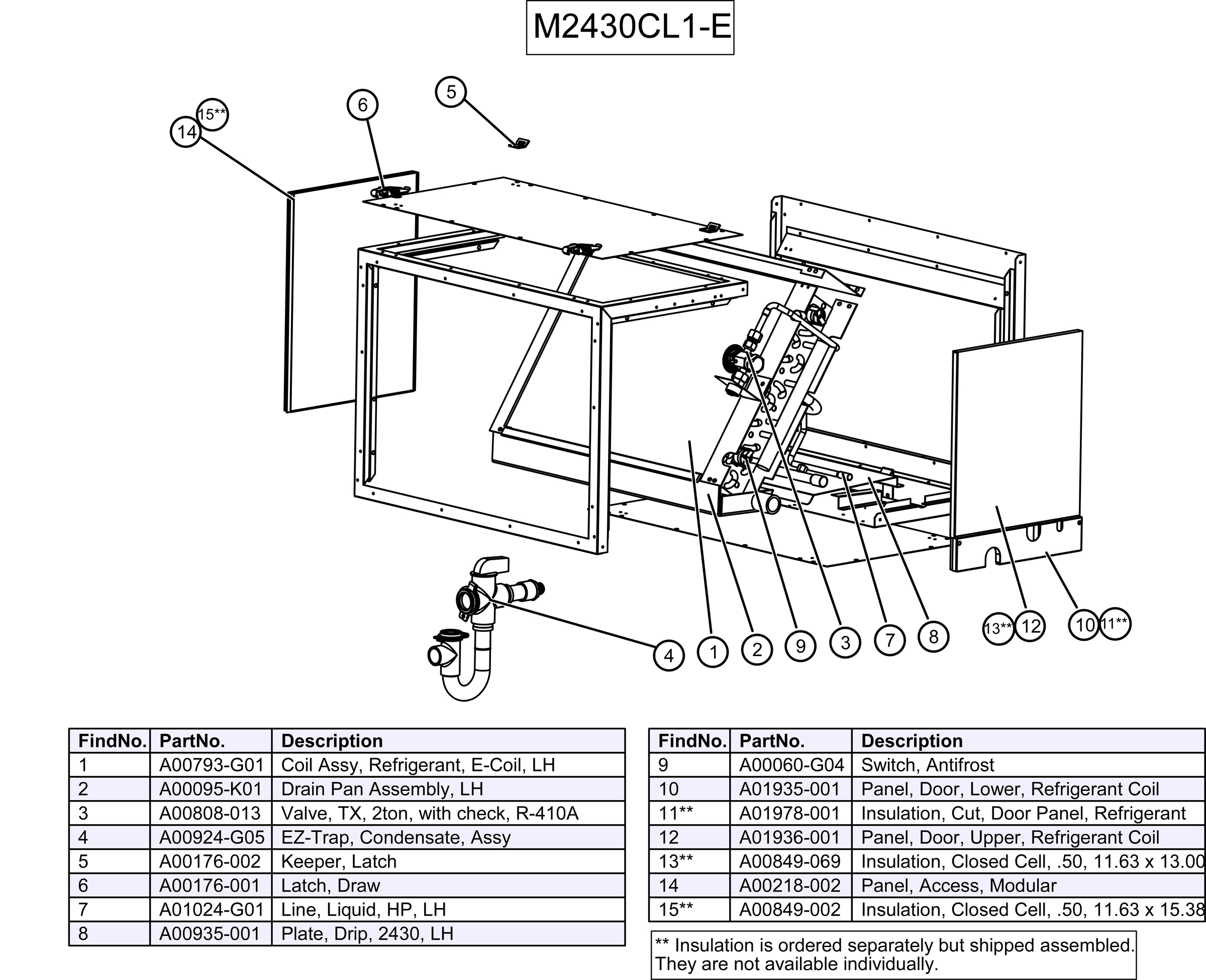 M2430CL1-E

15**
14
6
5

4
1
2
9
3
7
8
13**
12
10
11**

| FindNo. | PartNo. | Description |
|---|---|---|
| 1 | A00793-G01 | Coil Assy, Refrigerant, E-Coil, LH |
| 2 | A00095-K01 | Drain Pan Assembly, LH |
| 3 | A00808-013 | Valve, TX, 2ton, with check, R-410A |
| 4 | A00924-G05 | EZ-Trap, Condensate, Assy |
| 5 | A00176-002 | Keeper, Latch |
| 6 | A00176-001 | Latch, Draw |
| 7 | A01024-G01 | Line, Liquid, HP, LH |
| 8 | A00935-001 | Plate, Drip, 2430, LH |

| FindNo. | PartNo. | Description |
|---|---|---|
| 9 | A00060-G04 | Switch, Antifrost |
| 10 | A01935-001 | Panel, Door, Lower, Refrigerant Coil |
| 11** | A01978-001 | Insulation, Cut, Door Panel, Refrigerant |
| 12 | A01936-001 | Panel, Door, Upper, Refrigerant Coil |
| 13** | A00849-069 | Insulation, Closed Cell, .50, 11.63 x 13.00 |
| 14 | A00218-002 | Panel, Access, Modular |
| 15** | A00849-002 | Insulation, Closed Cell, .50, 11.63 x 15.38 |

** Insulation is ordered separately but shipped assembled. They are not available individually.