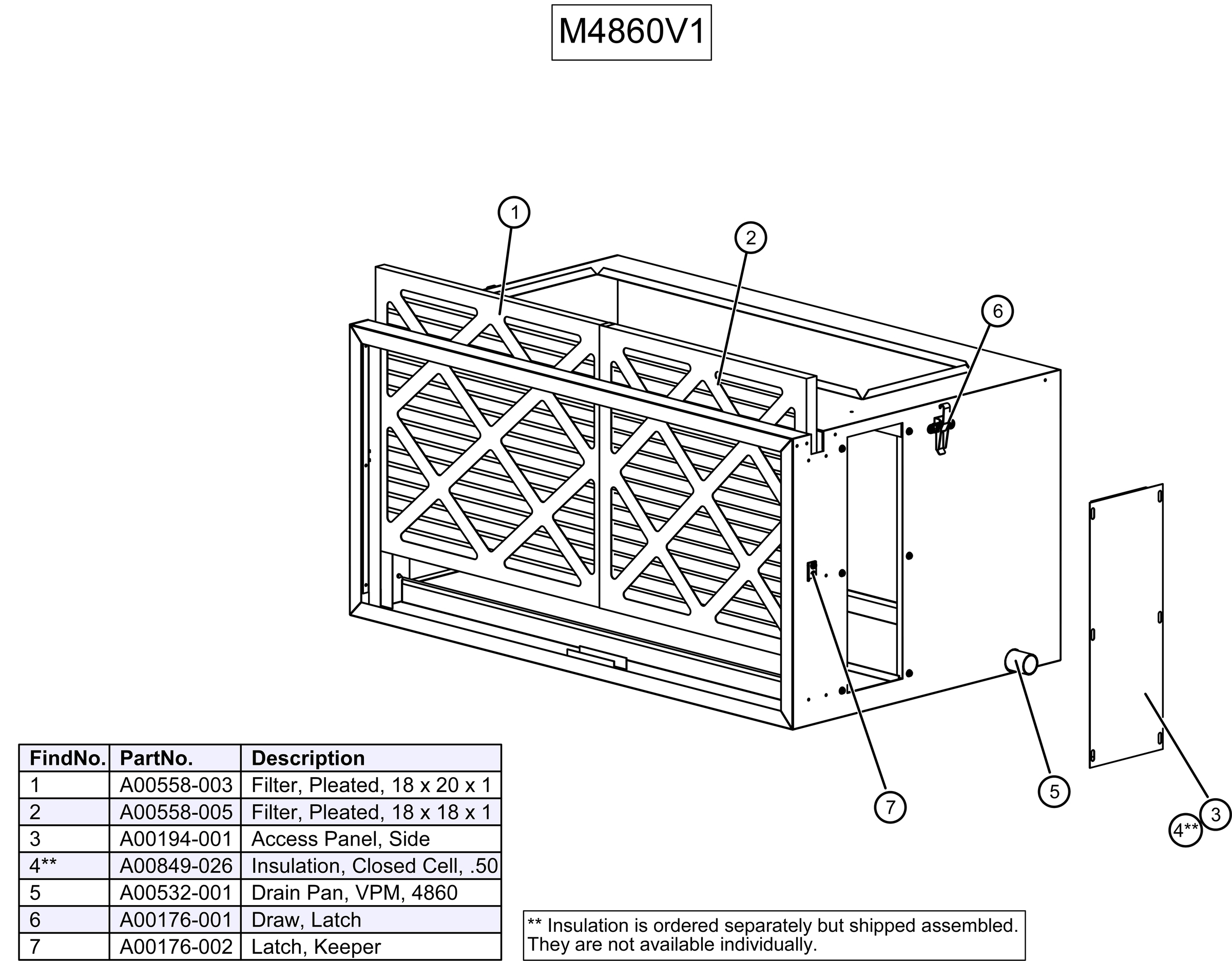 M4860V1

1

2

6

7

5

3

4**

| FindNo. | PartNo. | Description |
|---|---|---|
| 1 | A00558-003 | Filter, Pleated, 18 x 20 x 1 |
| 2 | A00558-005 | Filter, Pleated, 18 x 18 x 1 |
| 3 | A00194-001 | Access Panel, Side |
| 4** | A00849-026 | Insulation, Closed Cell, .50 |
| 5 | A00532-001 | Drain Pan, VPM, 4860 |
| 6 | A00176-001 | Draw, Latch |
| 7 | A00176-002 | Latch, Keeper |

** Insulation is ordered separately but shipped assembled. They are not available individually.