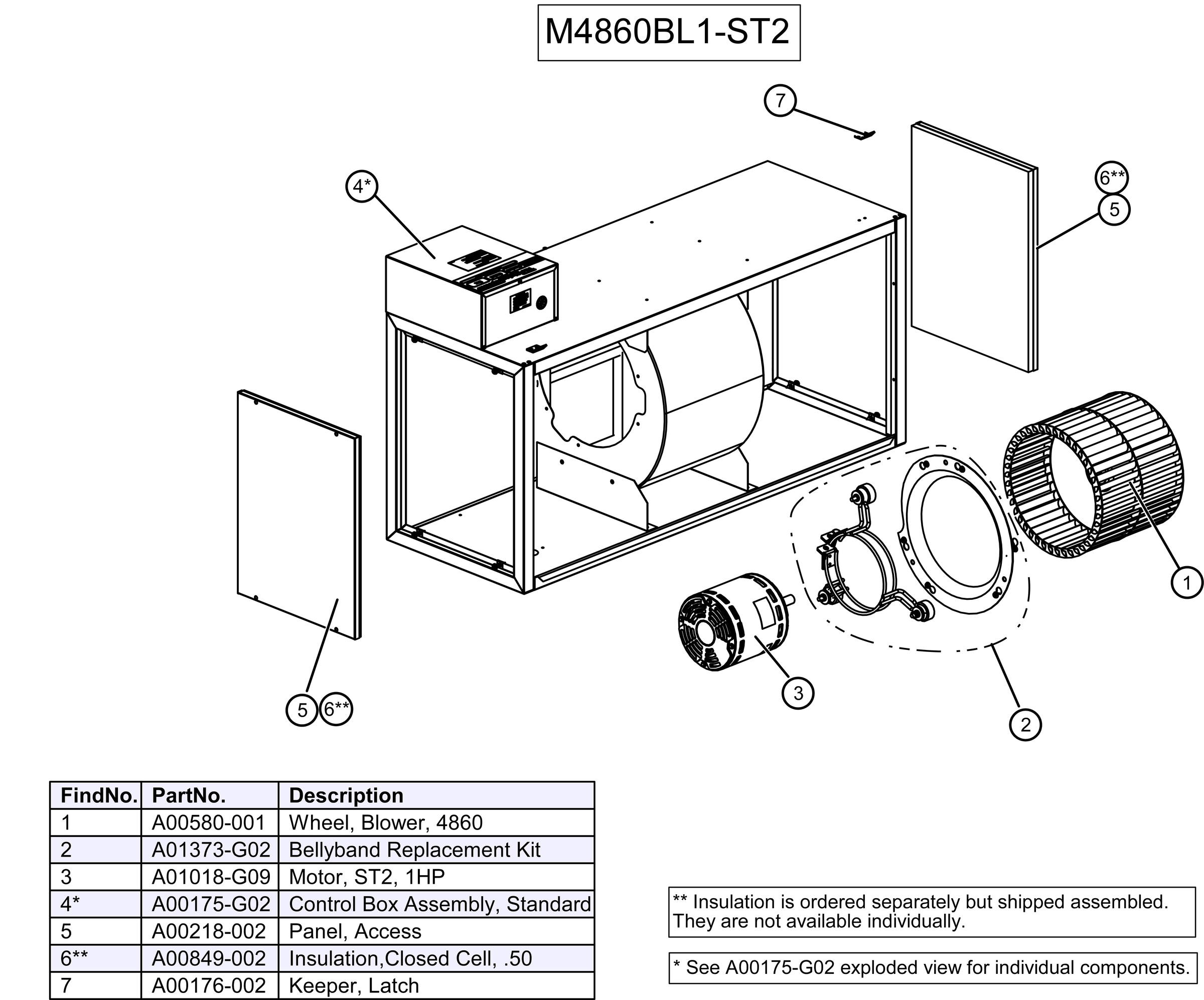 M4860BL1-ST2

7

4*

6**

5

1

3

2

5 6**

| FindNo. | PartNo. | Description |
|---|---|---|
| 1 | A00580-001 | Wheel, Blower, 4860 |
| 2 | A01373-G02 | Bellyband Replacement Kit |
| 3 | A01018-G09 | Motor, ST2, 1HP |
| 4* | A00175-G02 | Control Box Assembly, Standard |
| 5 | A00218-002 | Panel, Access |
| 6** | A00849-002 | Insulation,Closed Cell, .50 |
| 7 | A00176-002 | Keeper, Latch |

** Insulation is ordered separately but shipped assembled. They are not available individually.

* See A00175-G02 exploded view for individual components.