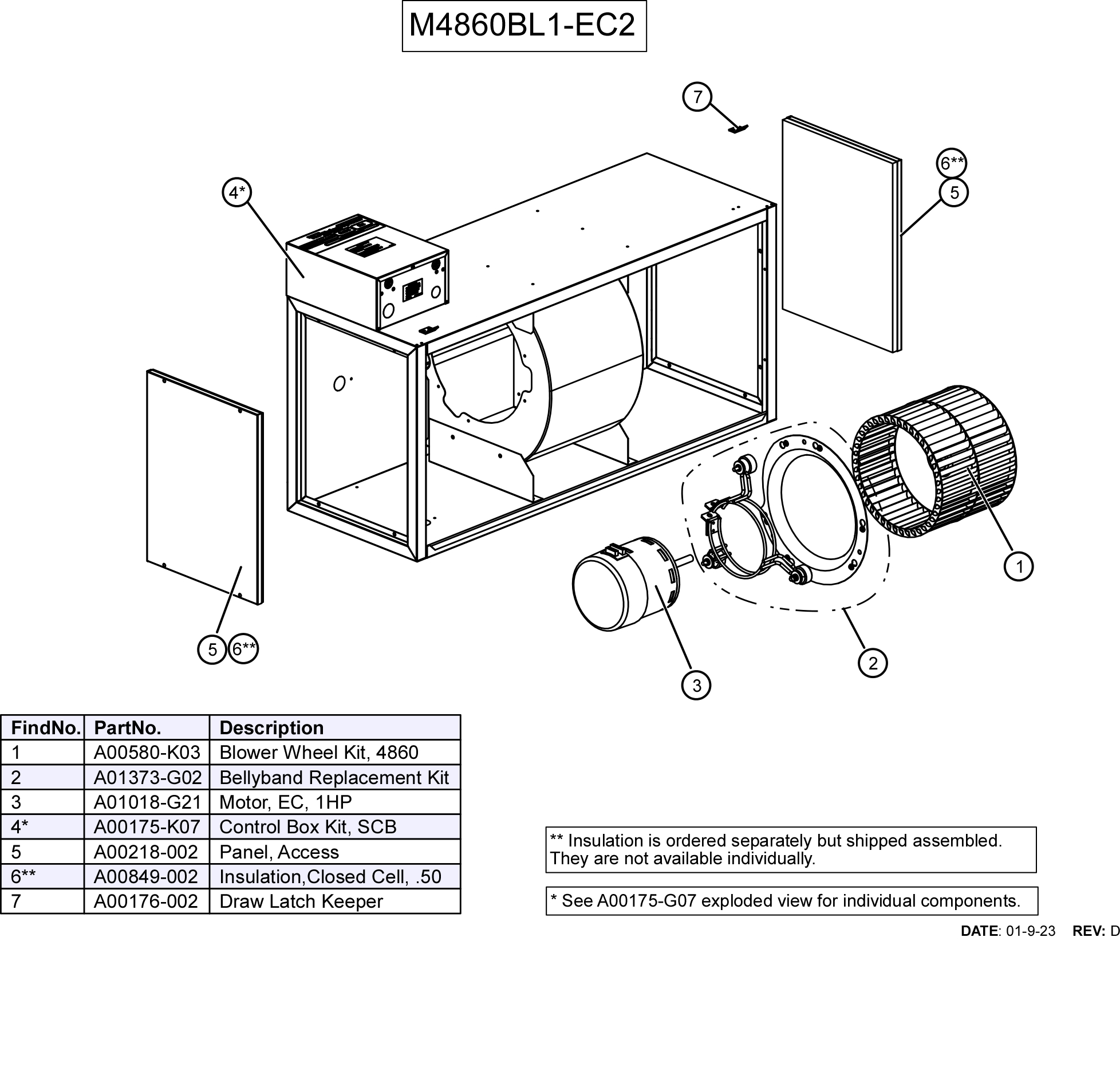 M4860BL1-EC2

7

6**

5

4*

1

2

3

5 6**

| FindNo. | PartNo. | Description |
|---|---|---|
| 1 | A00580-K03 | Blower Wheel Kit, 4860 |
| 2 | A01373-G02 | Bellyband Replacement Kit |
| 3 | A01018-G21 | Motor, EC, 1HP |
| 4* | A00175-K07 | Control Box Kit, SCB |
| 5 | A00218-002 | Panel, Access |
| 6** | A00849-002 | Insulation,Closed Cell, .50 |
| 7 | A00176-002 | Draw Latch Keeper |

** Insulation is ordered separately but shipped assembled. They are not available individually.

* See A00175-G07 exploded view for individual components.

DATE: 01-9-23 REV: D