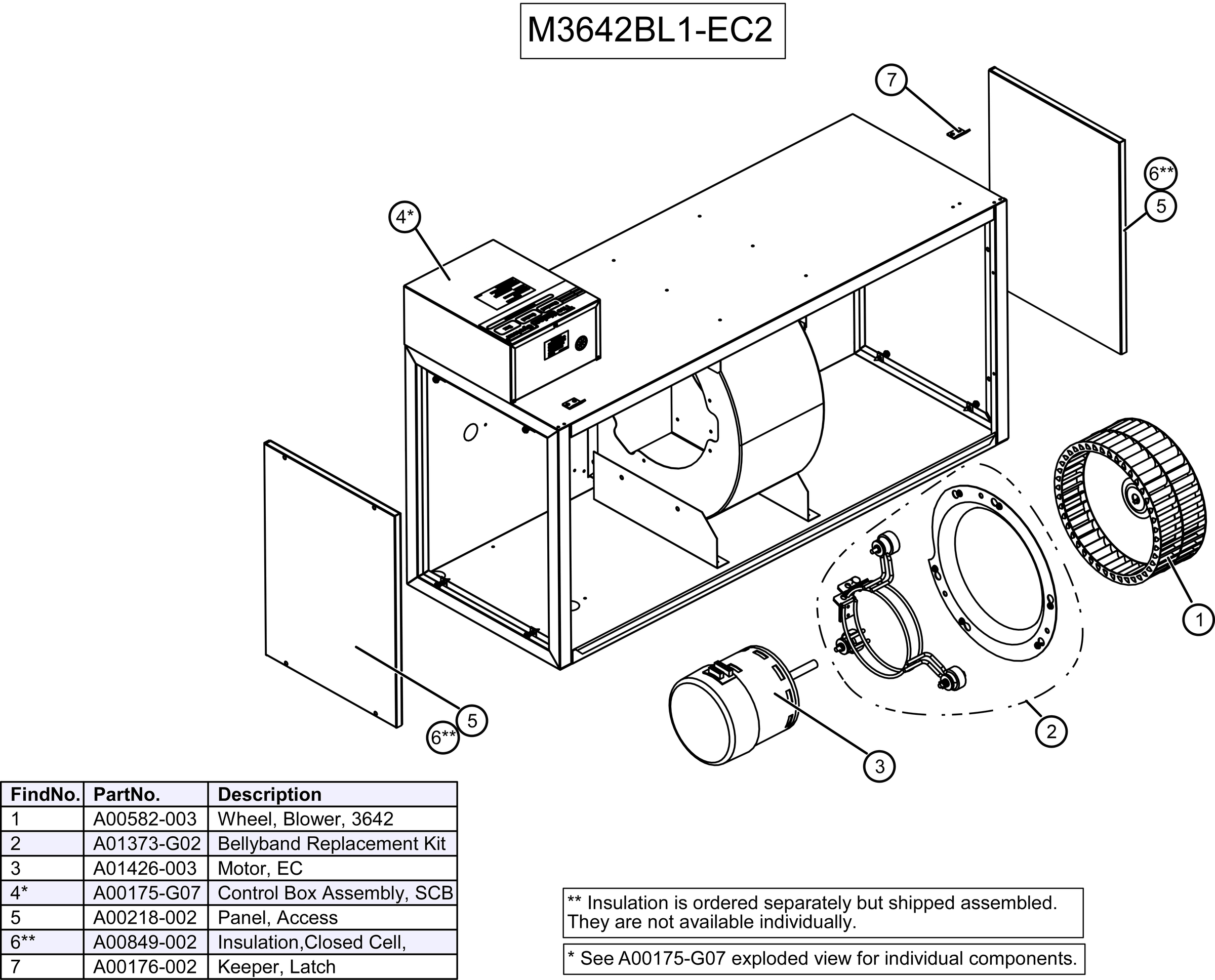 M3642BL1-EC2

7

6**

5

4*

1

2

3

5

6**

| FindNo. | PartNo. | Description |
|---|---|---|
| 1 | A00582-003 | Wheel, Blower, 3642 |
| 2 | A01373-G02 | Bellyband Replacement Kit |
| 3 | A01426-003 | Motor, EC |
| 4* | A00175-G07 | Control Box Assembly, SCB |
| 5 | A00218-002 | Panel, Access |
| 6** | A00849-002 | Insulation,Closed Cell, |
| 7 | A00176-002 | Keeper, Latch |

** Insulation is ordered separately but shipped assembled. They are not available individually.

* See A00175-G07 exploded view for individual components.