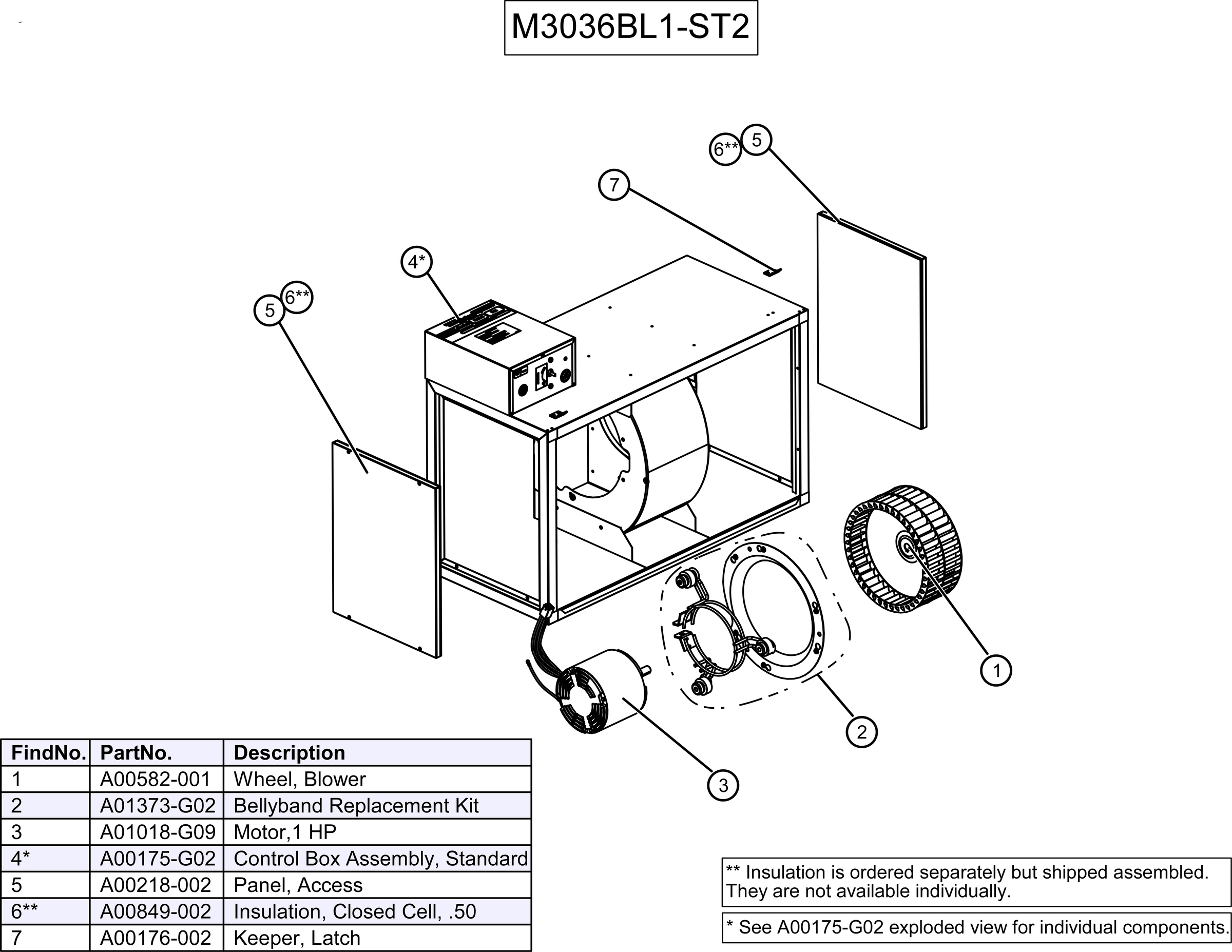 M3036BL1-ST2

6** 5

7

4*

5 6**

1

2

3

| FindNo. | PartNo. | Description |
|---|---|---|
| 1 | A00582-001 | Wheel, Blower |
| 2 | A01373-G02 | Bellyband Replacement Kit |
| 3 | A01018-G09 | Motor,1 HP |
| 4* | A00175-G02 | Control Box Assembly, Standard |
| 5 | A00218-002 | Panel, Access |
| 6** | A00849-002 | Insulation, Closed Cell, .50 |
| 7 | A00176-002 | Keeper, Latch |

** Insulation is ordered separately but shipped assembled. They are not available individually.

* See A00175-G02 exploded view for individual components.