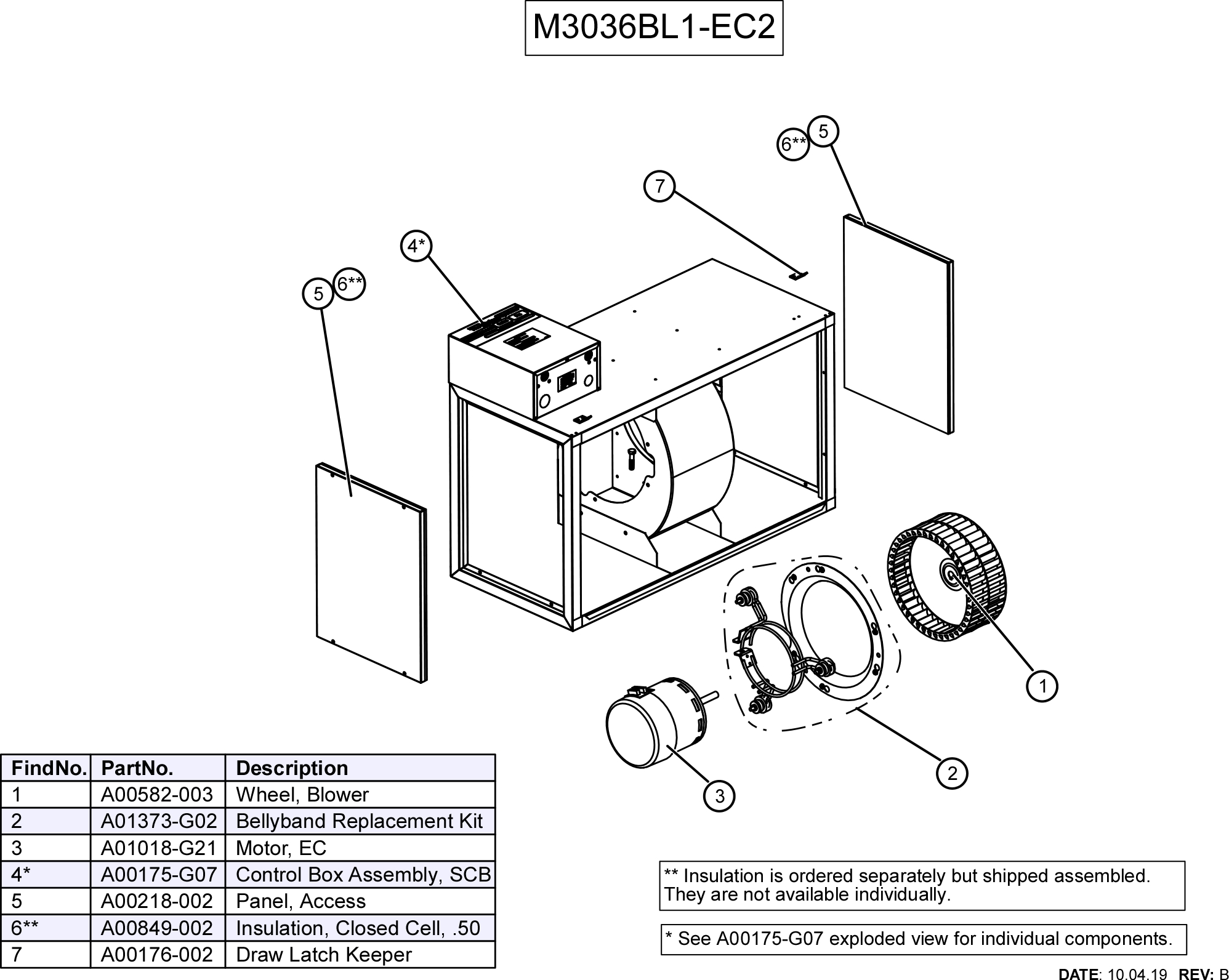 M3036BL1-EC2

6** 5

7

4*

5 6**

1

2

3

| FindNo. | PartNo. | Description |
|---|---|---|
| 1 | A00582-003 | Wheel, Blower |
| 2 | A01373-G02 | Bellyband Replacement Kit |
| 3 | A01018-G21 | Motor, EC |
| 4* | A00175-G07 | Control Box Assembly, SCB |
| 5 | A00218-002 | Panel, Access |
| 6** | A00849-002 | Insulation, Closed Cell, .50 |
| 7 | A00176-002 | Draw Latch Keeper |

** Insulation is ordered separately but shipped assembled. They are not available individually.

* See A00175-G07 exploded view for individual components.

DATE: 10.04.19 REV: B