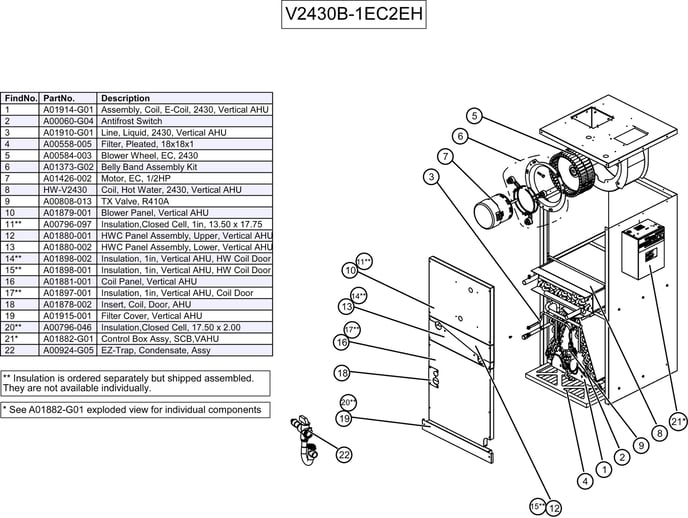 V2430B-1EC2EH

| FindNo. | PartNo. | Description |
|---|---|---|
| 1 | A01914-G01 | Assembly, Coil, E-Coil, 2430, Vertical AHU |
| 2 | A00060-G04 | Antifrost Switch |
| 3 | A01910-G01 | Line, Liquid, 2430, Vertical AHU |
| 4 | A00558-005 | Filter, Pleated, 18x18x1 |
| 5 | A00584-003 | Blower Wheel, EC, 2430 |
| 6 | A01373-G02 | Belly Band Assembly Kit |
| 7 | A01426-002 | Motor, EC, 1/2HP |
| 8 | HW-V2430 | Coil, Hot Water, 2430, Vertical AHU |
| 9 | A00808-013 | TX Valve, R410A |
| 10 | A01879-001 | Blower Panel, Vertical AHU |
| 11** | A00796-097 | Insulation,Closed Cell, 1in, 13.50 x 17.75 |
| 12 | A01880-001 | HWC Panel Assembly, Upper, Vertical AHU |
| 13 | A01880-002 | HWC Panel Assembly, Lower, Vertical AHU |
| 14** | A01898-002 | Insulation, 1in, Vertical AHU, HW Coil Door |
| 15** | A01898-001 | Insulation, 1in, Vertical AHU, HW Coil Door |
| 16 | A01881-001 | Coil Panel, Vertical AHU |
| 17** | A01897-001 | Insulation, 1in, Vertical AHU, Coil Door |
| 18 | A01878-002 | Insert, Coil, Door, AHU |
| 19 | A01915-001 | Filter Cover, Vertical AHU |
| 20** | A00796-046 | Insulation,Closed Cell, 17.50 x 2.00 |
| 21* | A01882-G01 | Control Box Assy, SCB,VAHU |
| 22 | A00924-G05 | EZ-Trap, Condensate, Assy |

** Insulation is ordered separately but shipped assembled. They are not available individually.

* See A01882-G01 exploded view for individual components

5 6 7 3 11** 10 14** 13 17** 16 18 20** 19 22 21* 8 9 2 1 4 15** 12