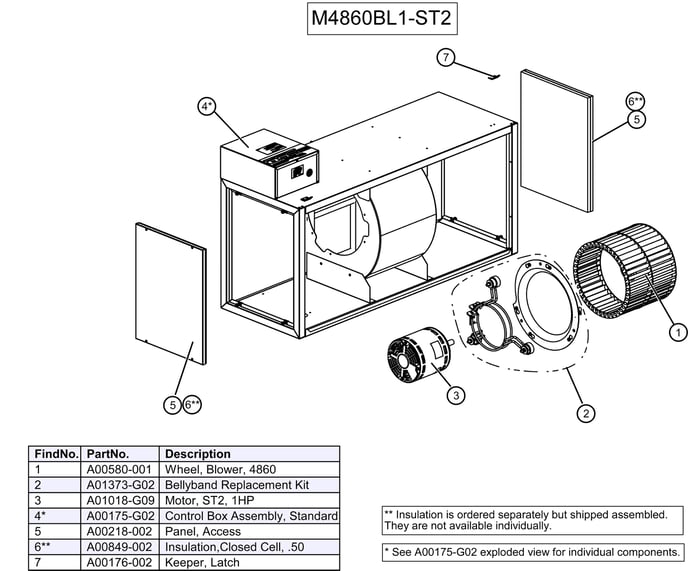 M4860BL1-ST2

7

4*

6**
5

1

2

3

5 6**

| FindNo. | PartNo. | Description |
|---|---|---|
| 1 | A00580-001 | Wheel, Blower, 4860 |
| 2 | A01373-G02 | Bellyband Replacement Kit |
| 3 | A01018-G09 | Motor, ST2, 1HP |
| 4* | A00175-G02 | Control Box Assembly, Standard |
| 5 | A00218-002 | Panel, Access |
| 6** | A00849-002 | Insulation,Closed Cell, .50 |
| 7 | A00176-002 | Keeper, Latch |

** Insulation is ordered separately but shipped assembled. They are not available individually.

* See A00175-G02 exploded view for individual components.