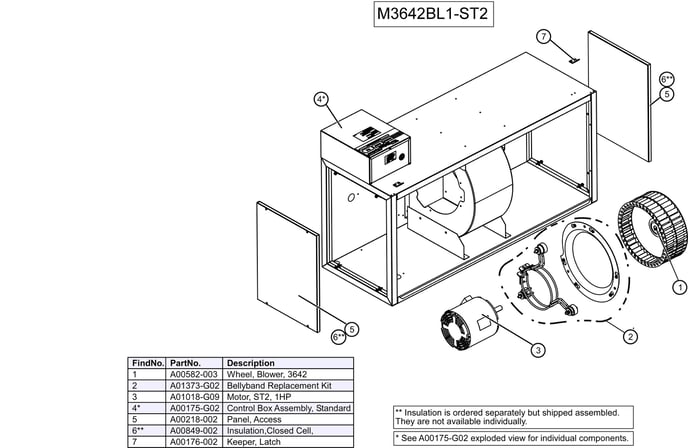 M3642BL1-ST2

7

6**
5

4*

1

2

3

5
6**

| FindNo. | PartNo. | Description |
|---|---|---|
| 1 | A00582-003 | Wheel, Blower, 3642 |
| 2 | A01373-G02 | Bellyband Replacement Kit |
| 3 | A01018-G09 | Motor, ST2, 1HP |
| 4* | A00175-G02 | Control Box Assembly, Standard |
| 5 | A00218-002 | Panel, Access |
| 6** | A00849-002 | Insulation,Closed Cell, |
| 7 | A00176-002 | Keeper, Latch |

** Insulation is ordered separately but shipped assembled. They are not available individually.

* See A00175-G02 exploded view for individual components.