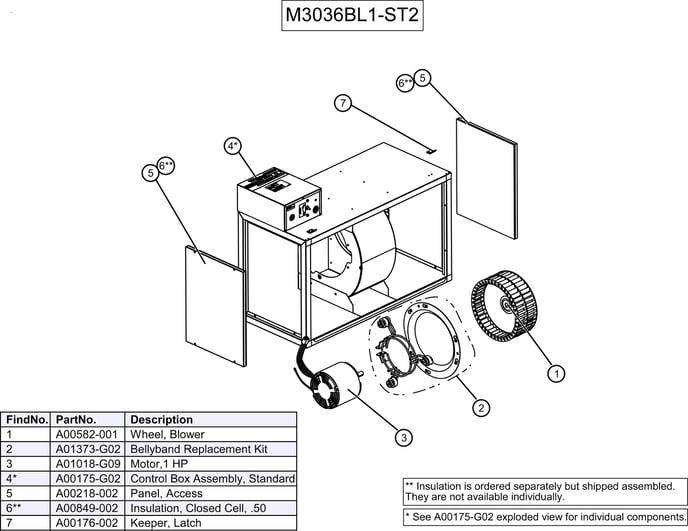 M3036BL1-ST2

6**
5
7
4*
5
6**
1
2
3

| FindNo. | PartNo. | Description |
|---|---|---|
| 1 | A00582-001 | Wheel, Blower |
| 2 | A01373-G02 | Bellyband Replacement Kit |
| 3 | A01018-G09 | Motor,1 HP |
| 4* | A00175-G02 | Control Box Assembly, Standard |
| 5 | A00218-002 | Panel, Access |
| 6** | A00849-002 | Insulation, Closed Cell, .50 |
| 7 | A00176-002 | Keeper, Latch |

** Insulation is ordered separately but shipped assembled. They are not available individually.

* See A00175-G02 exploded view for individual components.