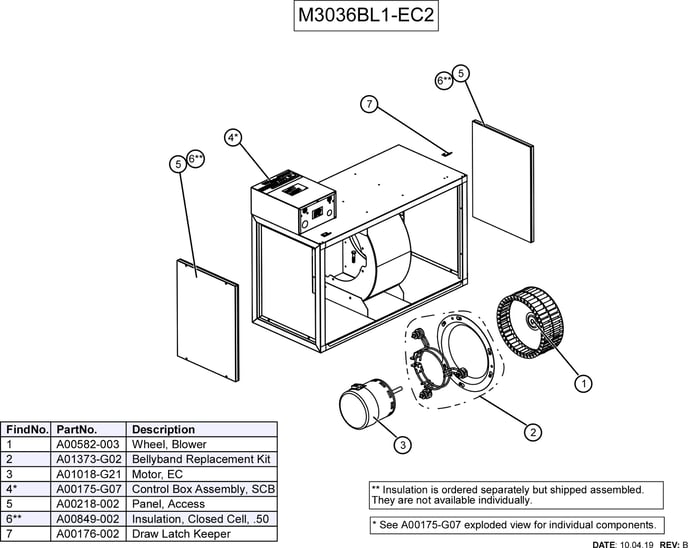 M3036BL1-EC2

6** 5

7

4*

5 6**

1

2

3

| FindNo. | PartNo. | Description |
|---|---|---|
| 1 | A00582-003 | Wheel, Blower |
| 2 | A01373-G02 | Bellyband Replacement Kit |
| 3 | A01018-G21 | Motor, EC |
| 4* | A00175-G07 | Control Box Assembly, SCB |
| 5 | A00218-002 | Panel, Access |
| 6** | A00849-002 | Insulation, Closed Cell, .50 |
| 7 | A00176-002 | Draw Latch Keeper |

** Insulation is ordered separately but shipped assembled. They are not available individually.

* See A00175-G07 exploded view for individual components.

DATE: 10.04.19 REV: B